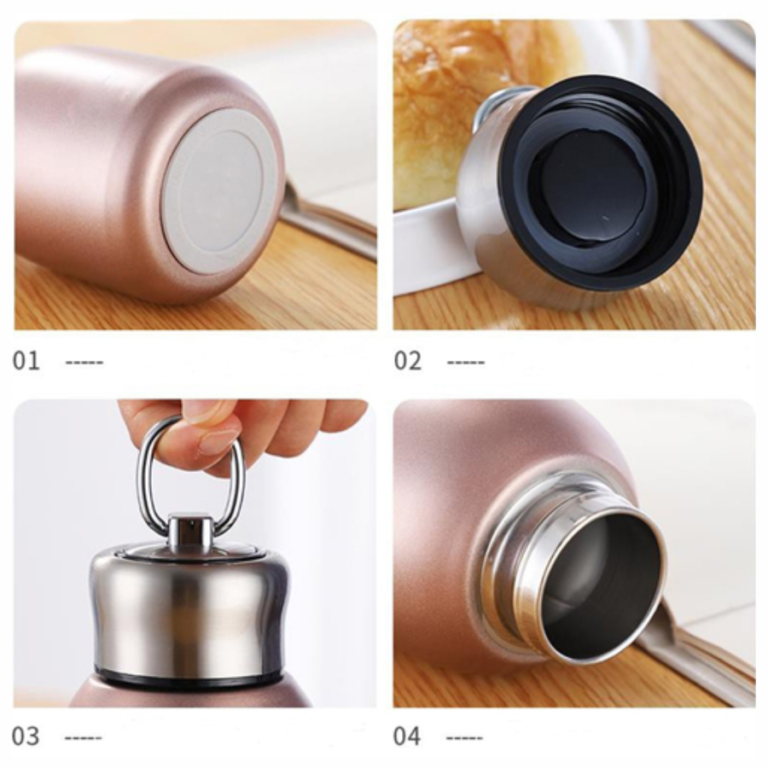 01 -----

02 -----

03 -----

04 -----